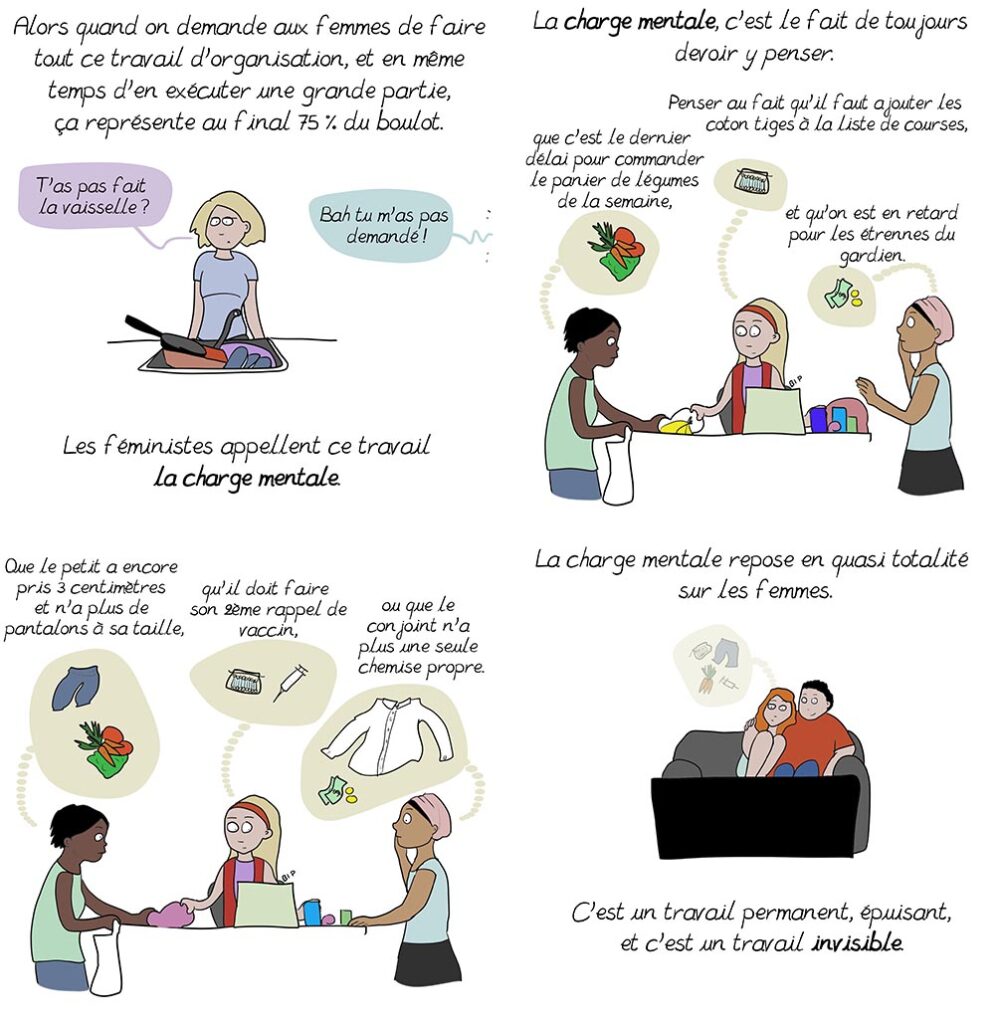 Alors quand on demande aux femmes de faire tout ce travail d'organisation, et en même temps d'en exécuter une grande partie, ça représente au final 75 % du boulot.

T'as pas fait la vaisselle ?

Bah tu m'as pas demandé !

Les féministes appellent ce travail **la charge mentale**.

La **charge mentale**, c'est le fait de toujours devoir y penser.

Penser au fait qu'il faut ajouter les coton tiges à la liste de courses,

que c'est le dernier délai pour commander le panier de légumes de la semaine,

et qu'on est en retard pour les étrennes du gardien.

BIP

Que le petit a encore pris 3 centimètres et n'a plus de pantalons à sa taille,

qu'il doit faire son 2ème rappel de vaccin,

ou que le conjoint n'a plus une seule chemise propre.

BIP

La charge mentale repose en quasi totalité sur les femmes.

C'est un travail permanent, épuisant, et c'est un travail **invisible**.